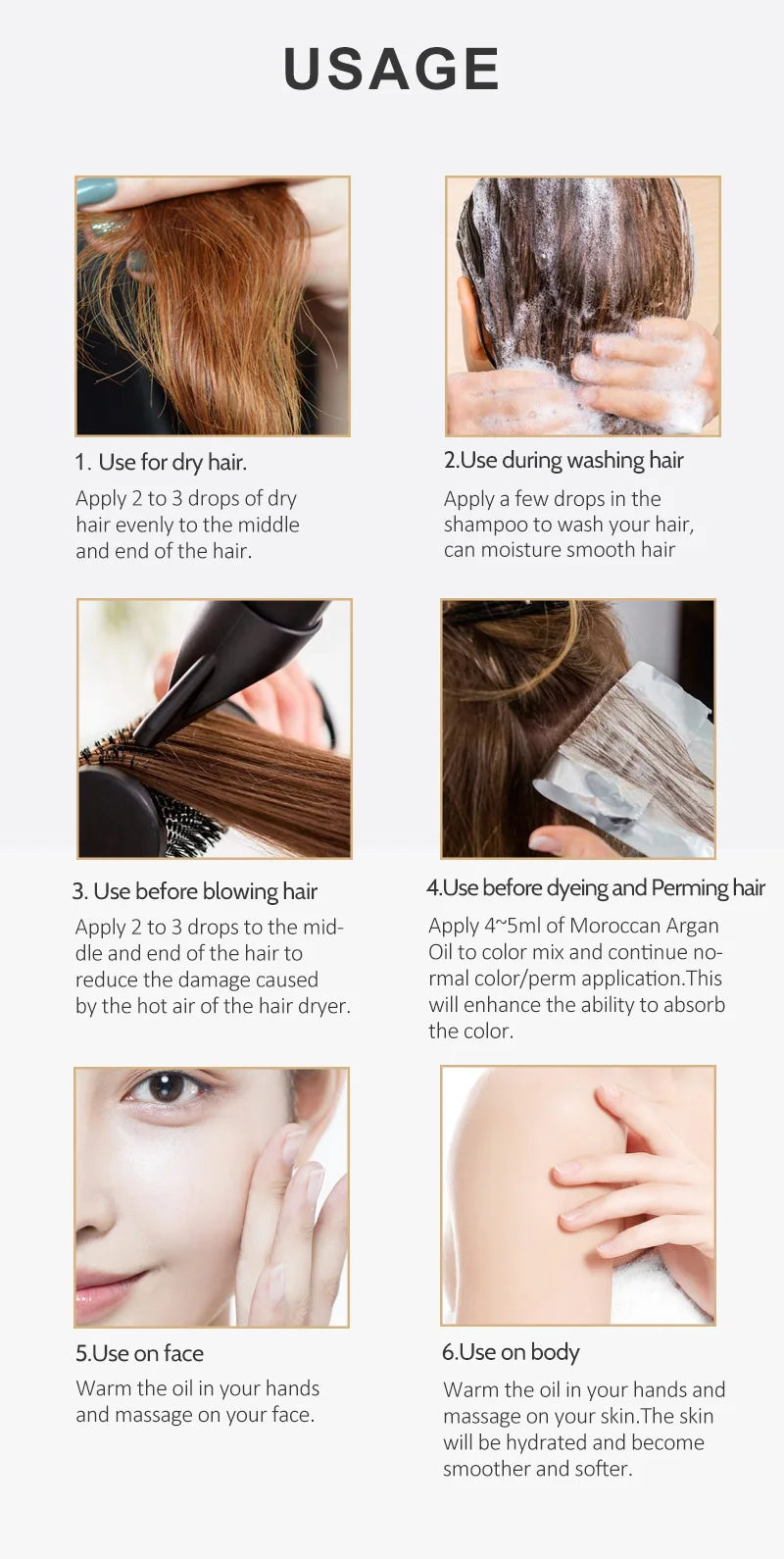 USAGE

1. Use for dry hair.

Apply 2 to 3 drops of dry hair evenly to the middle and end of the hair.

2.Use during washing hair

Apply a few drops in the shampoo to wash your hair, can moisture smooth hair

3. Use before blowing hair

Apply 2 to 3 drops to the middle and end of the hair to reduce the damage caused by the hot air of the hair dryer.

4.Use before dyeing and Perming hair

Apply 4~5ml of Moroccan Argan Oil to color mix and continue normal color/perm application.This will enhance the ability to absorb the color.

5.Use on face

Warm the oil in your hands and massage on your face.

6.Use on body

Warm the oil in your hands and massage on your skin.The skin will be hydrated and become smoother and softer.