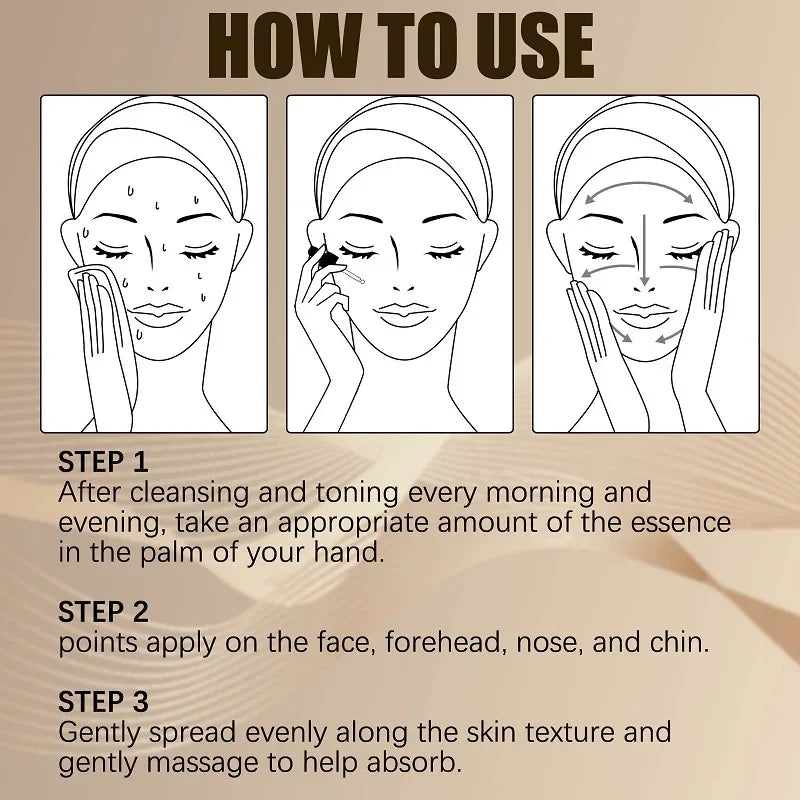 HOW TO USE

STEP 1
After cleansing and toning every morning and evening, take an appropriate amount of the essence in the palm of your hand.

STEP 2
points apply on the face, forehead, nose, and chin.

STEP 3
Gently spread evenly along the skin texture and gently massage to help absorb.